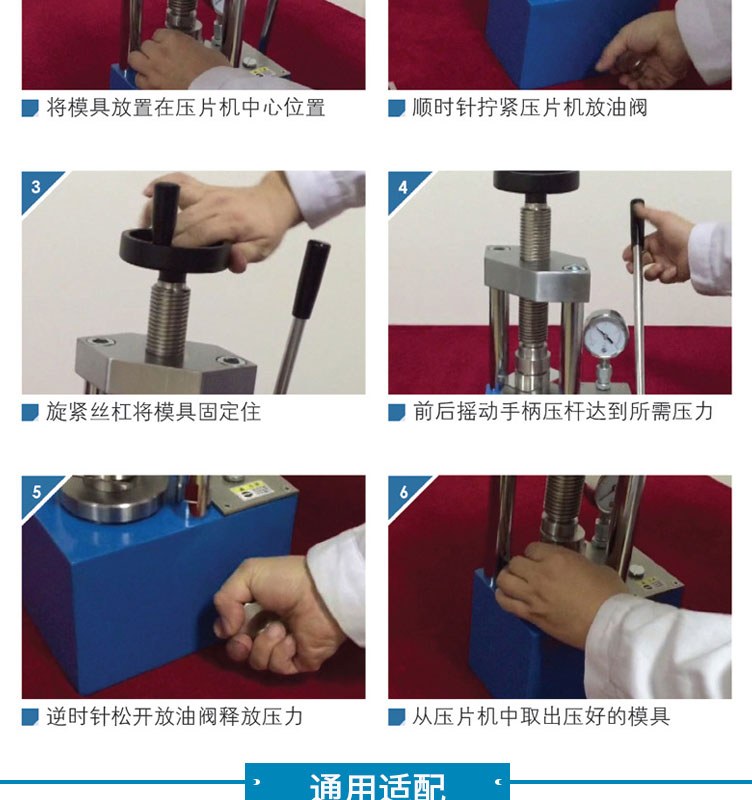 将模具放置在压片机中心位置

顺时针拧紧压片机放油阀

3

旋紧丝杠将模具固定住

4

前后摇动手柄压杆达到所需压力

5

逆时针松开放油阀释放压力

6

从压片机中取出压好的模具

通用适配