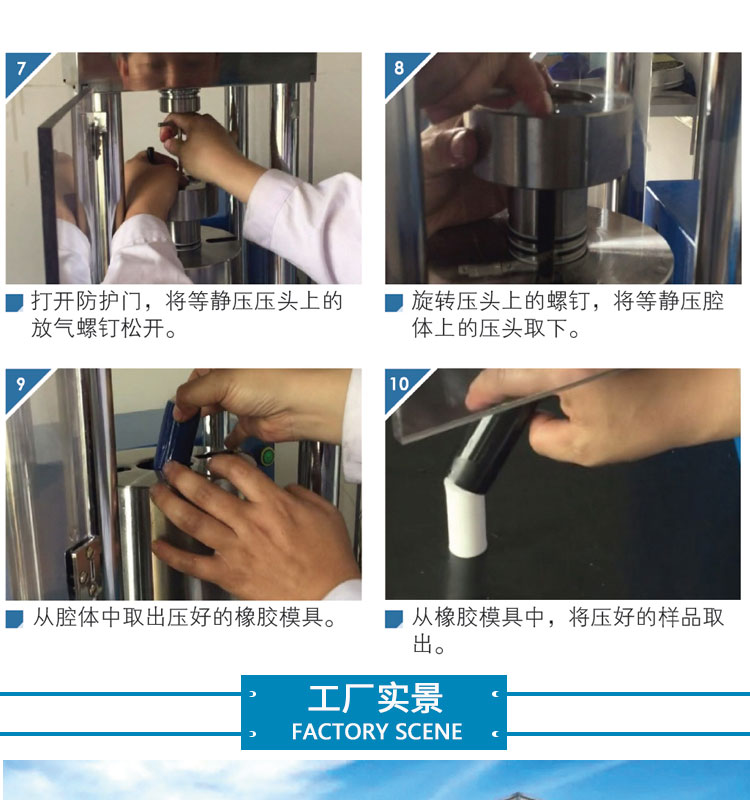 7

打开防护门，将等静压压头上的放气螺钉松开。

8

旋转压头上的螺钉，将等静压腔体上的压头取下。

9

从腔体中取出压好的橡胶模具。

10

从橡胶模具中，将压好的样品取出。

工厂实景
FACTORY SCENE